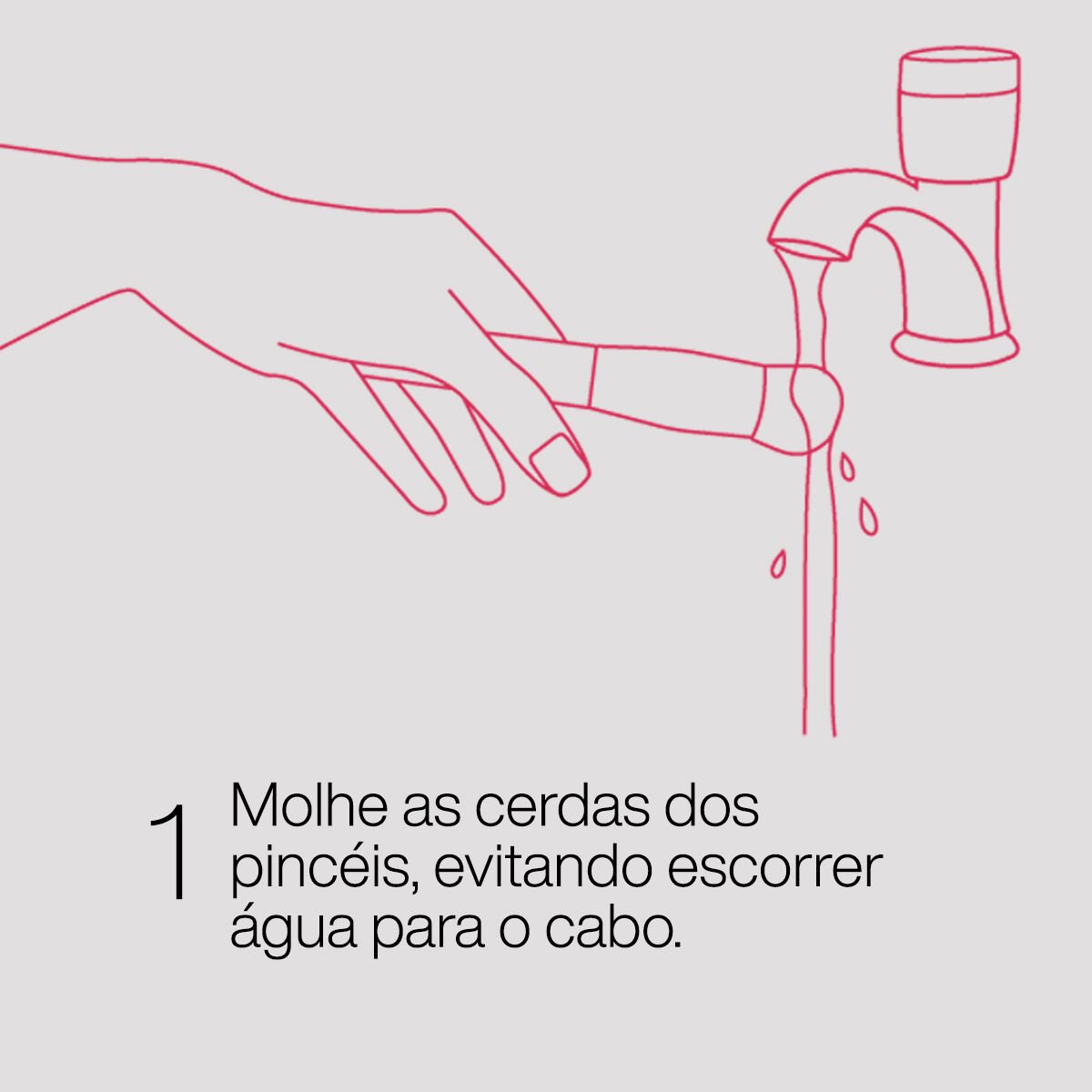 1 Molhe as cerdas dos pincéis, evitando escorrer água para o cabo.